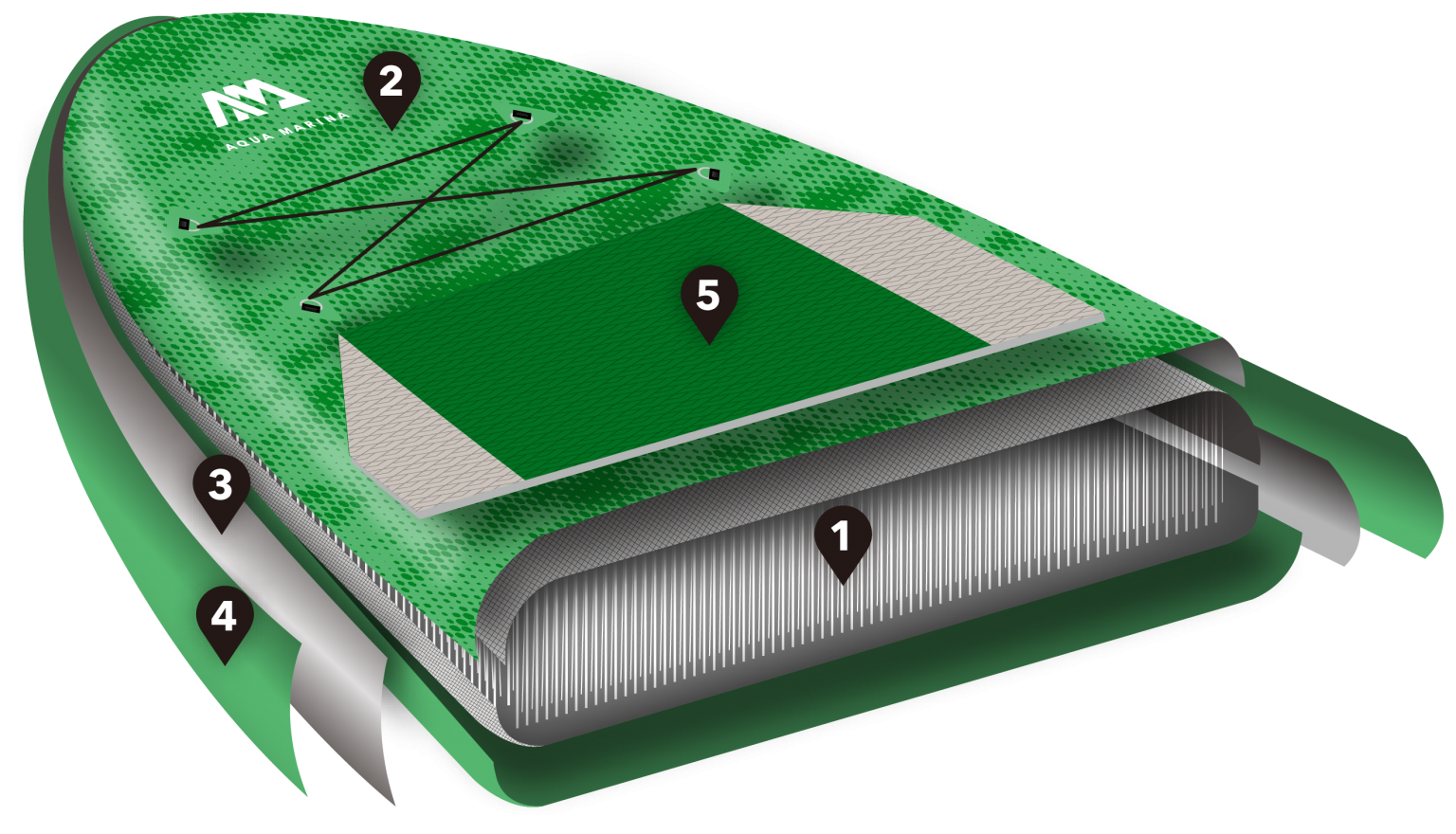 AQUA MARINA
2
5
3
1
4